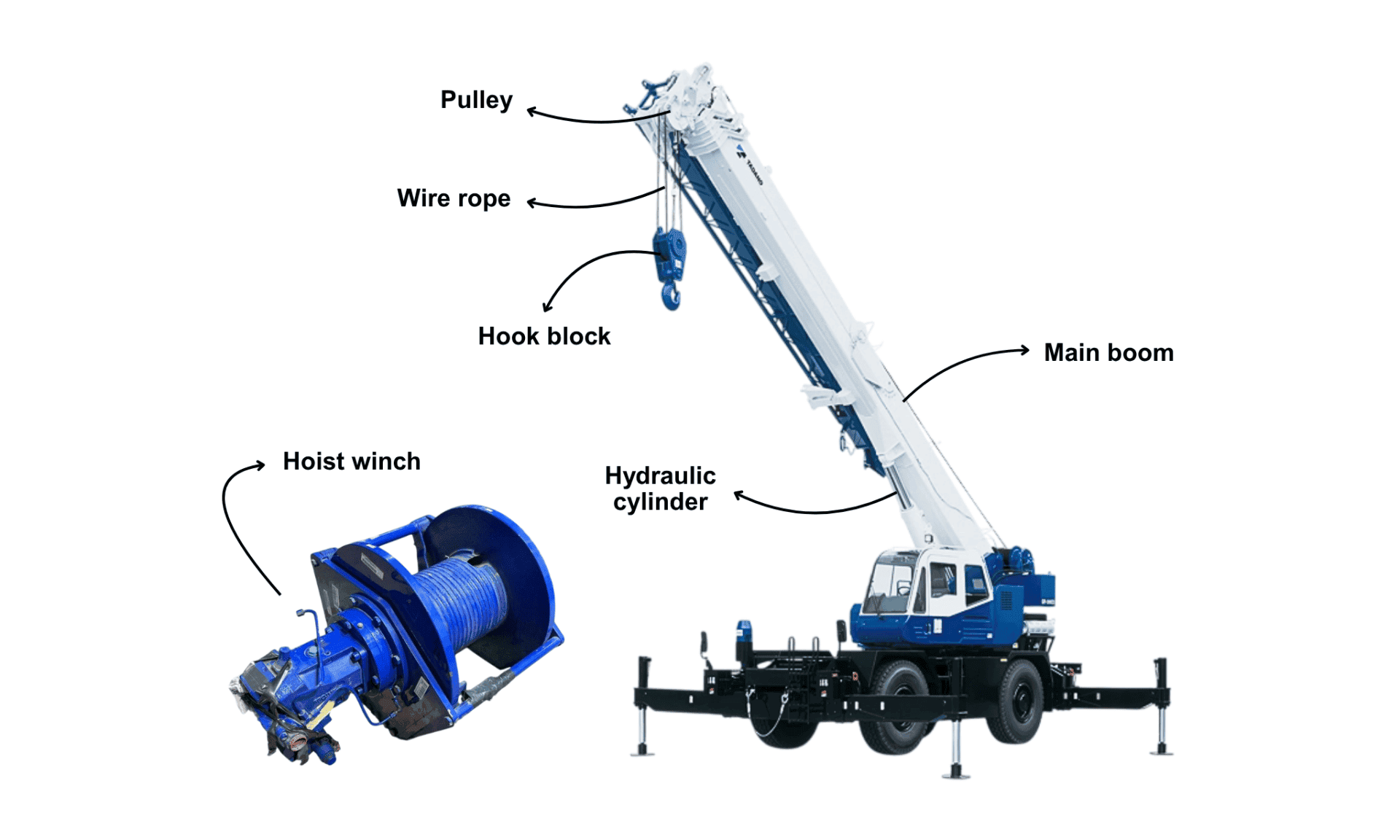 Pulley

Wire rope

Hook block

Main boom

Hoist winch

Hydraulic cylinder

TADANO