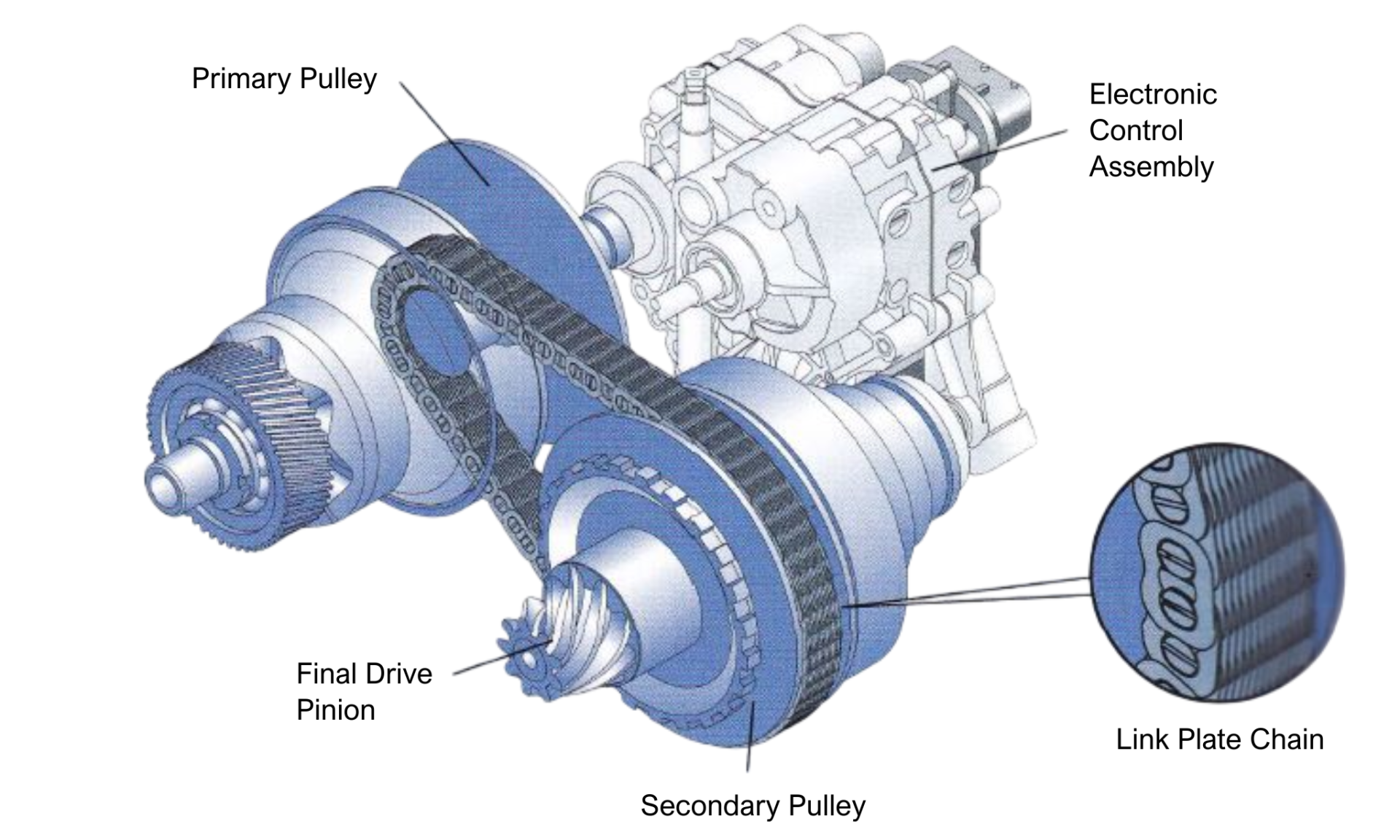 Primary Pulley

Electronic Control Assembly

Final Drive Pinion

Link Plate Chain

Secondary Pulley