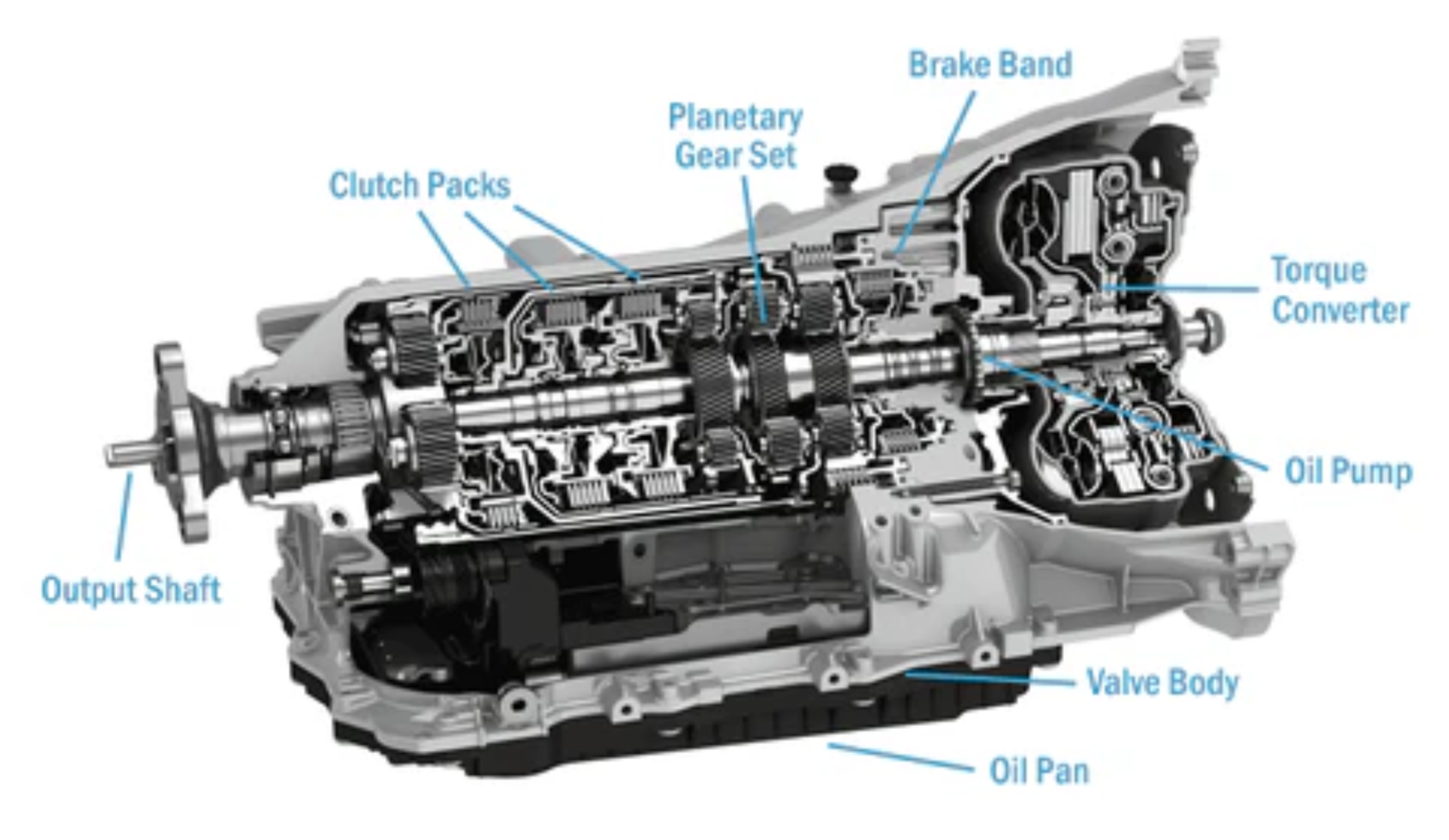 Brake Band

Planetary Gear Set

Clutch Packs

Torque Converter

Oil Pump

Output Shaft

Valve Body

Oil Pan