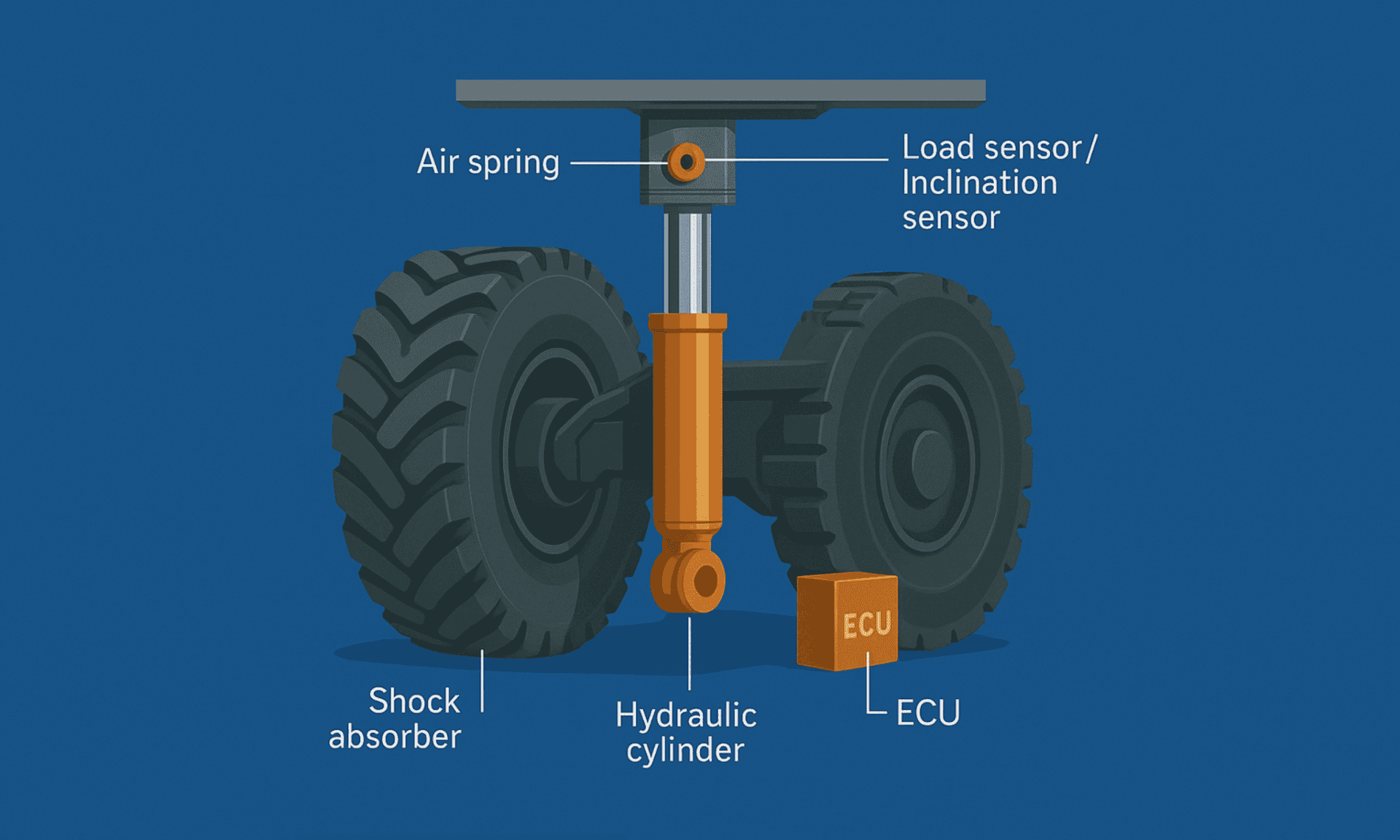 Air spring

Load sensor/ Inclination sensor

ECU

Shock absorber

Hydraulic cylinder

ECU